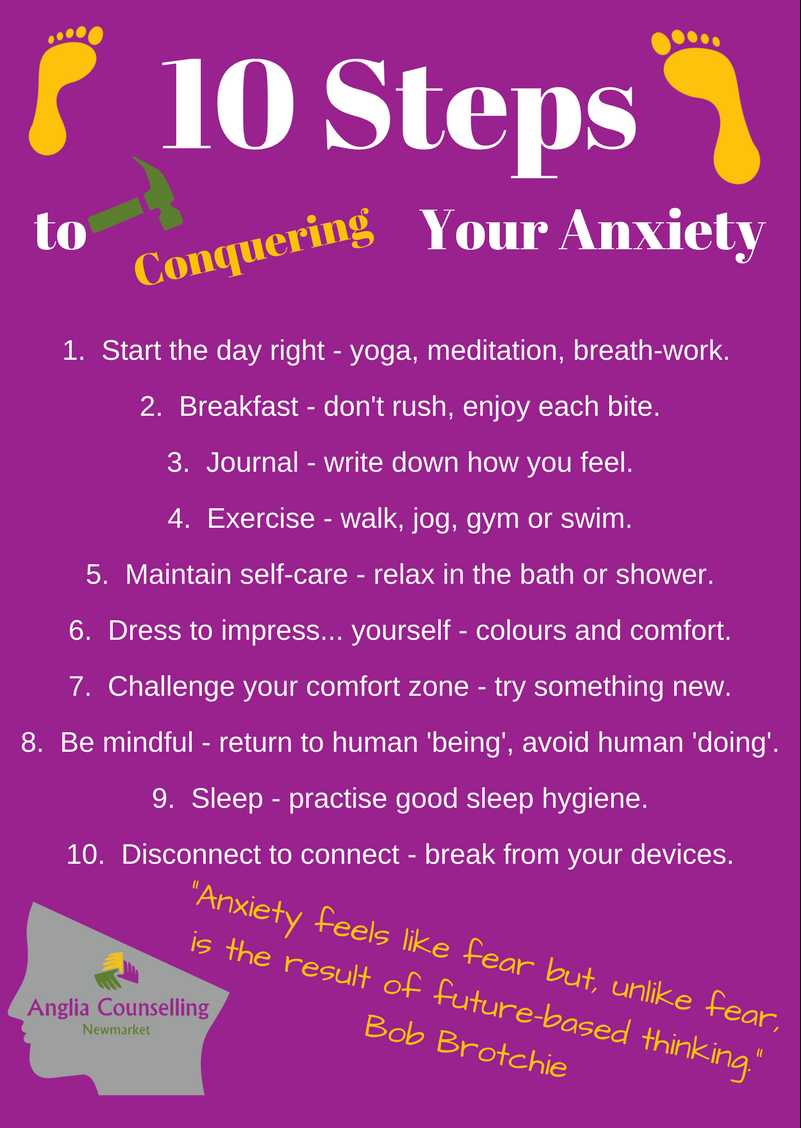 10 Steps

to Conquering Your Anxiety

1. Start the day right - yoga, meditation, breath-work.

2. Breakfast - don't rush, enjoy each bite.

3. Journal - write down how you feel.

4. Exercise - walk, jog, gym or swim.

5. Maintain self-care - relax in the bath or shower.

6. Dress to impress... yourself - colours and comfort.

7. Challenge your comfort zone - try something new.

8. Be mindful - return to human 'being', avoid human 'doing'.

9. Sleep - practise good sleep hygiene.

10. Disconnect to connect - break from your devices.

"Anxiety feels like fear but, unlike fear, is the result of future-based thinking."
Bob Brotchie

Anglia Counselling
Newmarket